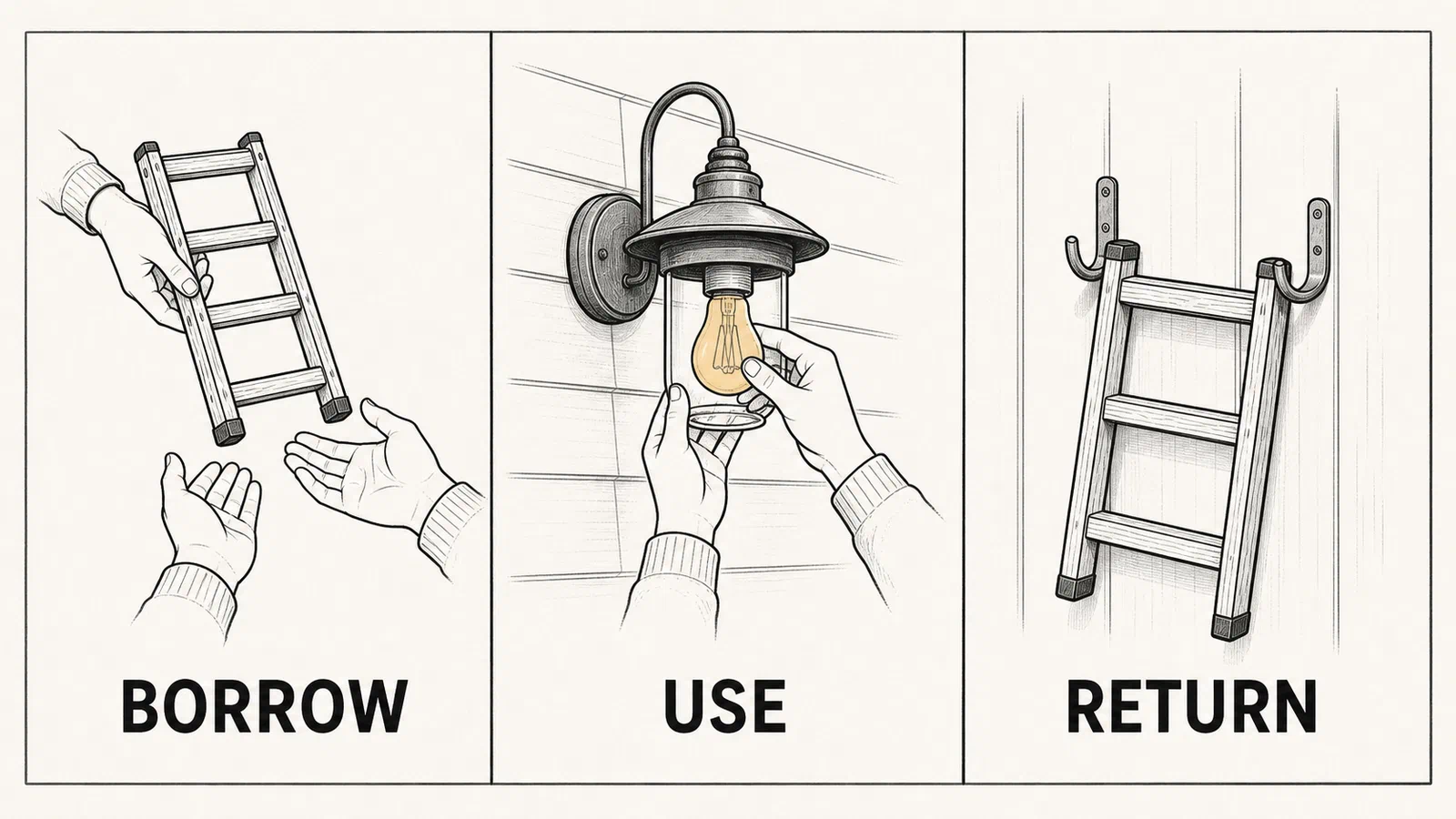 BORROW

USE

RETURN